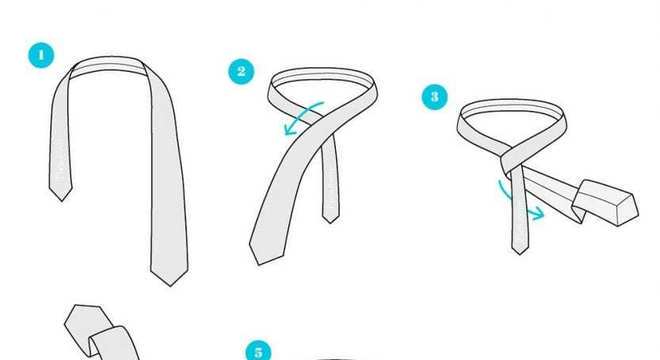 1

2

3

5